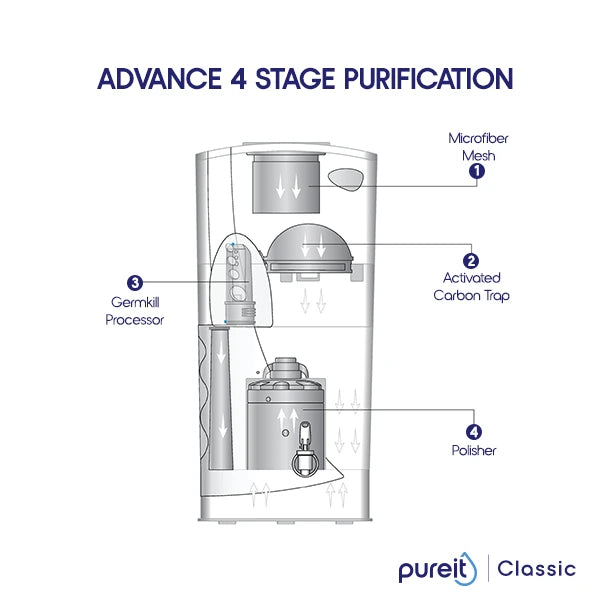 ADVANCE 4 STAGE PURIFICATION

Microfiber Mesh
1

2
Activated Carbon Trap

3
Germkill Processor

4
Polisher

pureit | Classic