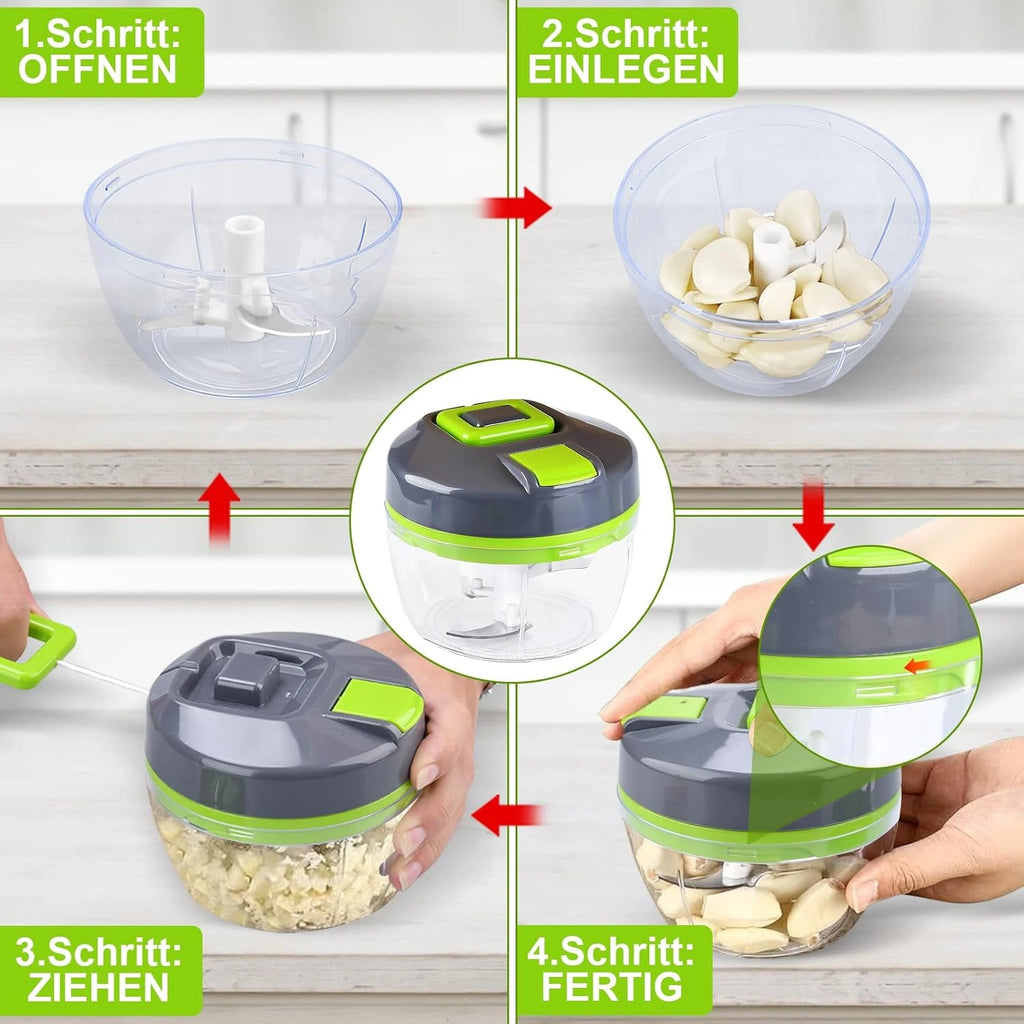 1.Schritt:
OFFNEN

2.Schritt:
EINLEGEN

3.Schritt:
ZIEHEN

4.Schritt:
FERTIG