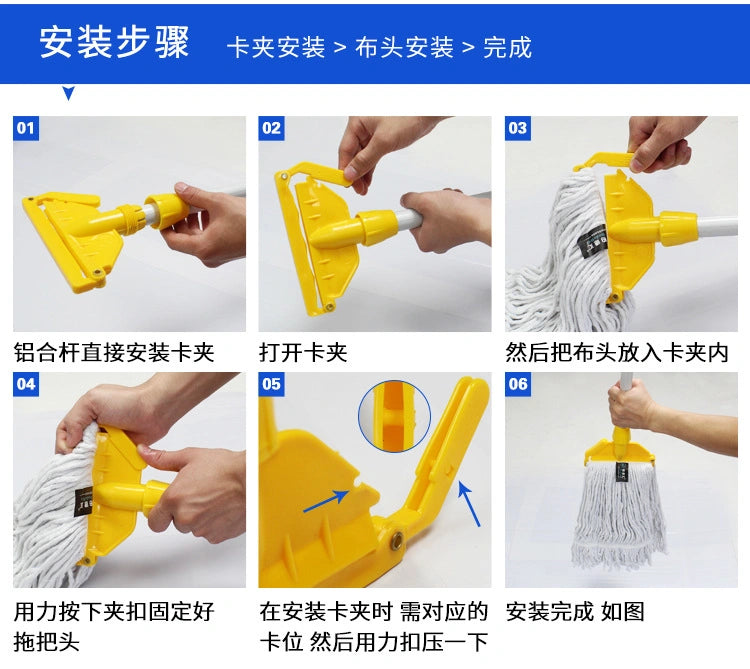 安装步骤 卡夹安装 > 布头安装 > 完成

01
铝合杆直接安装卡夹

02
打开卡夹

03
然后把布头放入卡夹内

04
用力按下夹扣固定好拖把头

05
在安装卡夹时 需对应的卡位 然后用力扣压一下

06
安装完成 如图