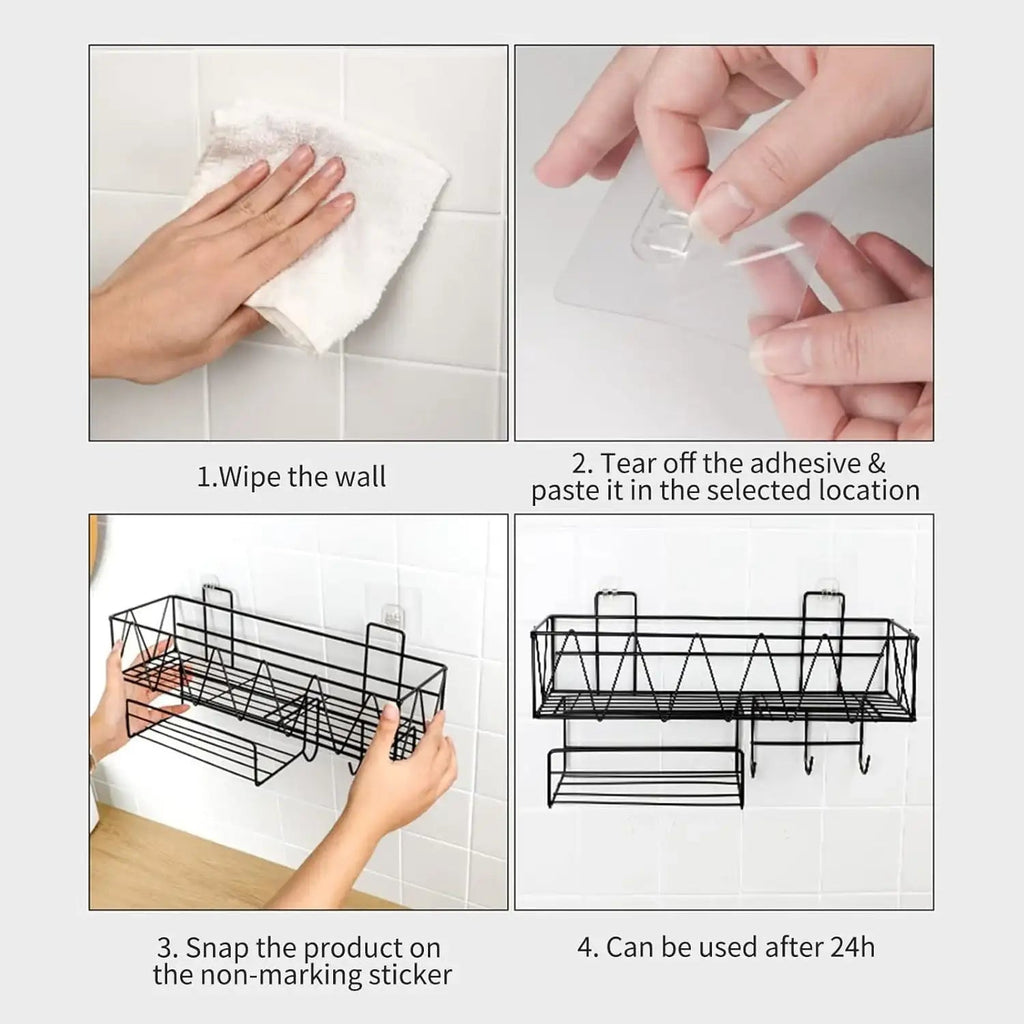 1.Wipe the wall

2. Tear off the adhesive & paste it in the selected location

3. Snap the product on the non-marking sticker

4. Can be used after 24h