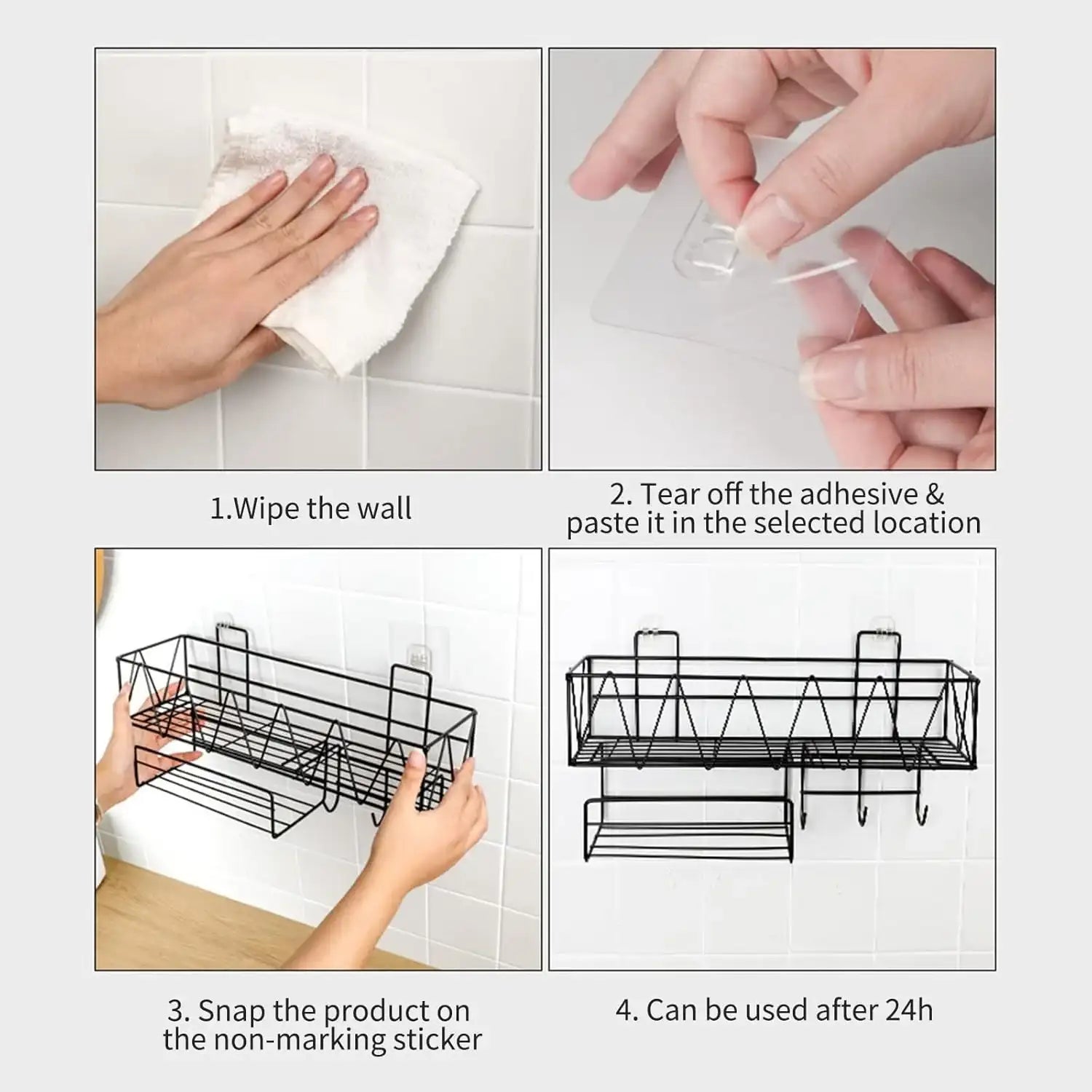 1.Wipe the wall

2. Tear off the adhesive & paste it in the selected location

3. Snap the product on the non-marking sticker

4. Can be used after 24h