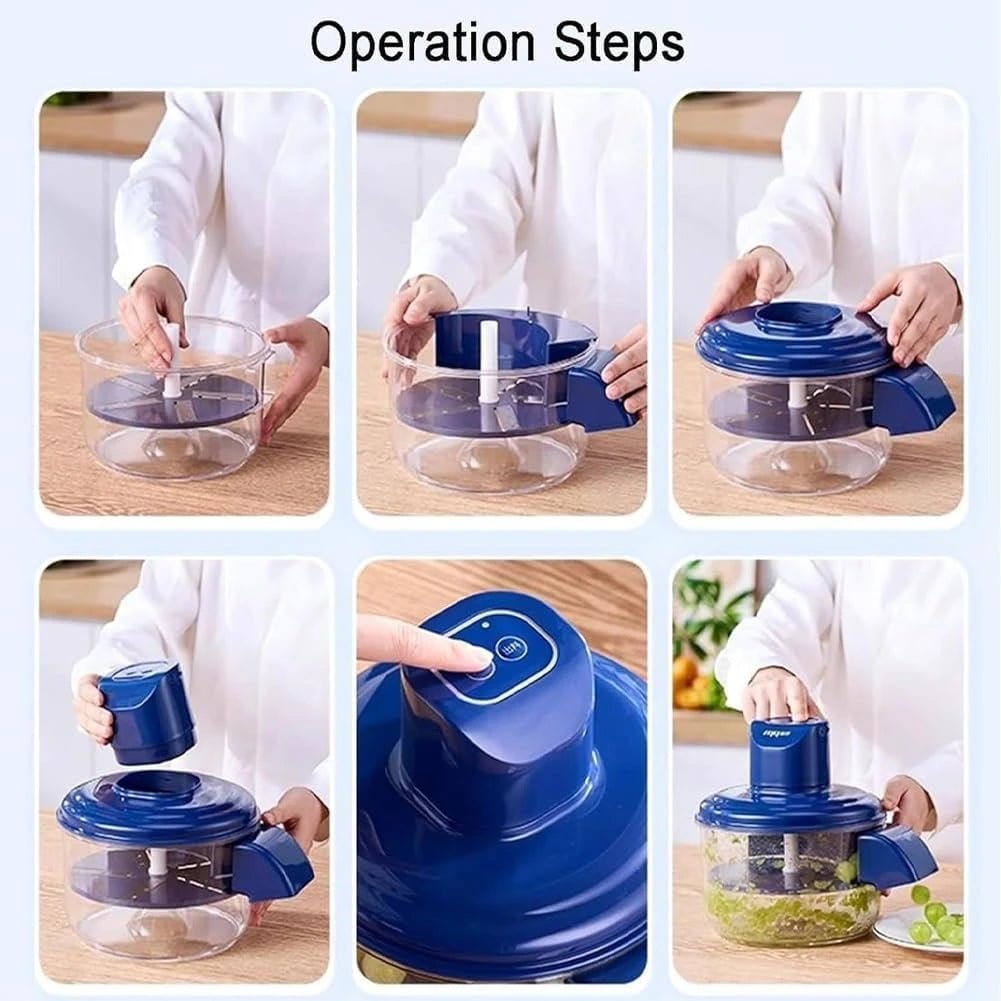 Operation Steps