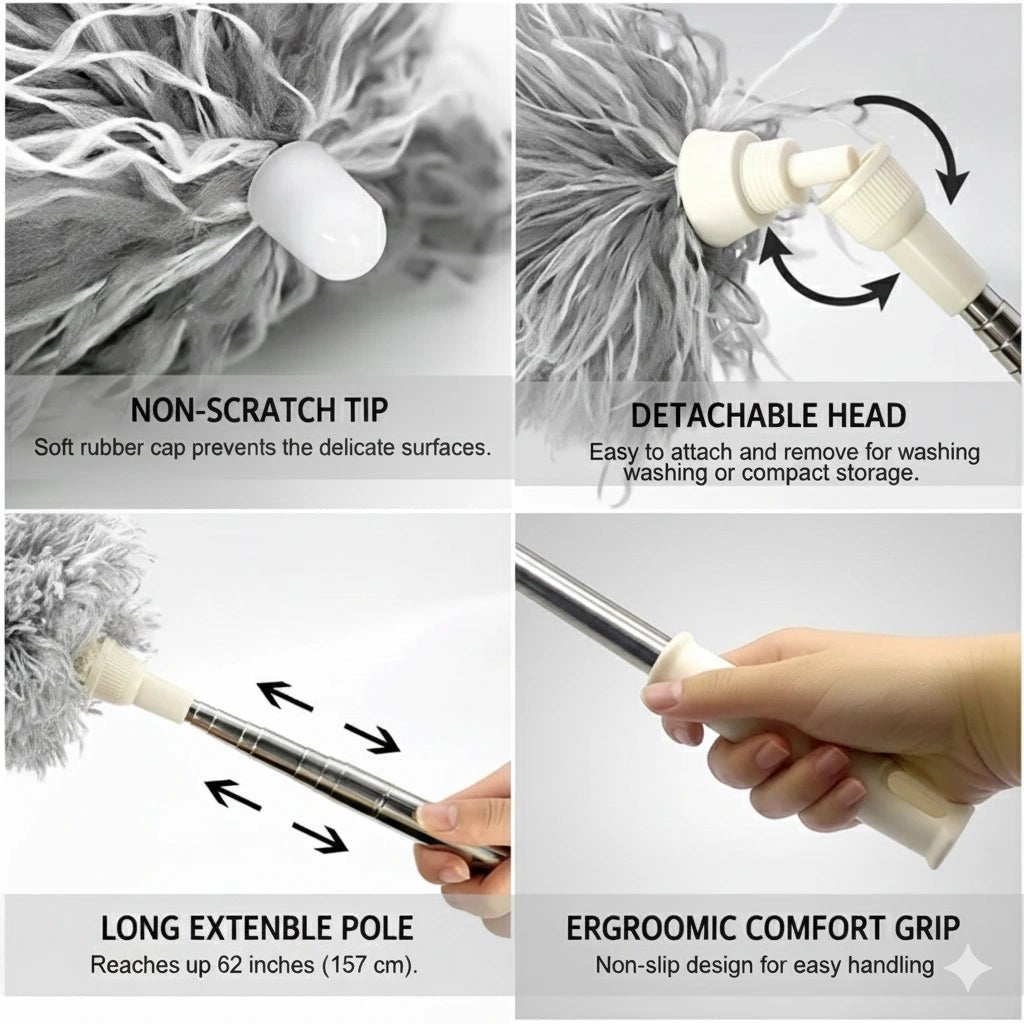 NON-SCRATCH TIP
Soft rubber cap prevents the delicate surfaces.

DETACHABLE HEAD
Easy to attach and remove for washing washing or compact storage.

LONG EXTENBLE POLE
Reaches up 62 inches (157 cm).

ERGROOMIC COMFORT GRIP
Non-slip design for easy handling