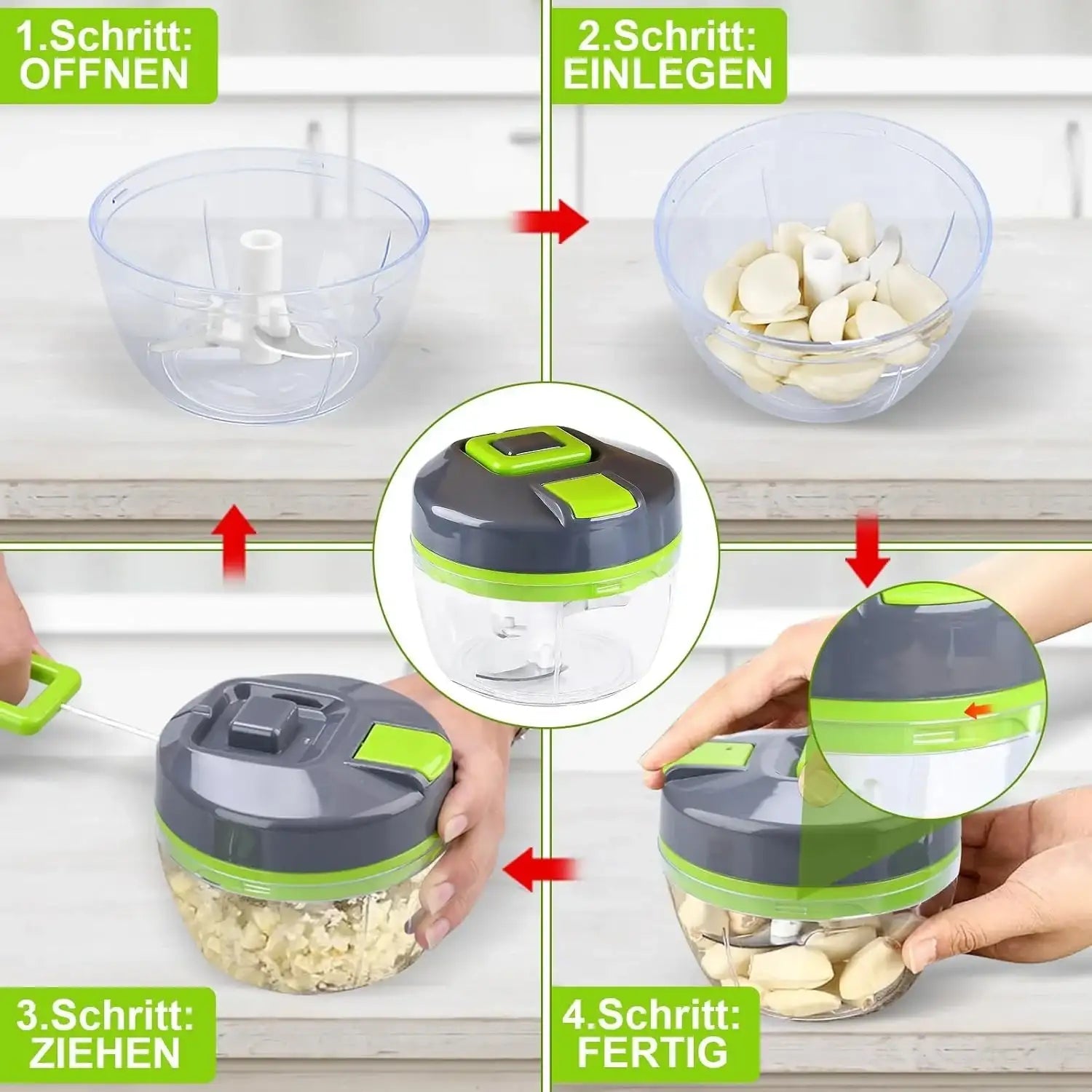 1.Schritt:
OFFNEN

2.Schritt:
EINLEGEN

3.Schritt:
ZIEHEN

4.Schritt:
FERTIG