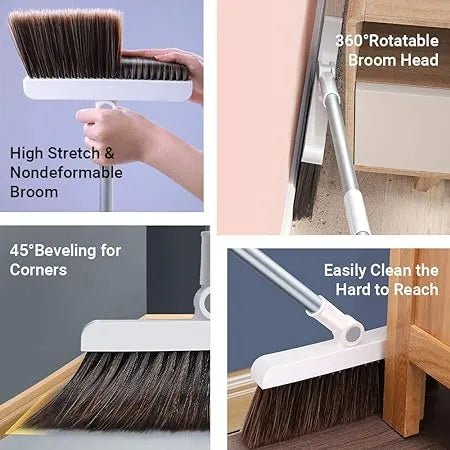 High Stretch & Nondeformable Broom

360°Rotatable Broom Head

45°Beveling for Corners

Easily Clean the Hard to Reach