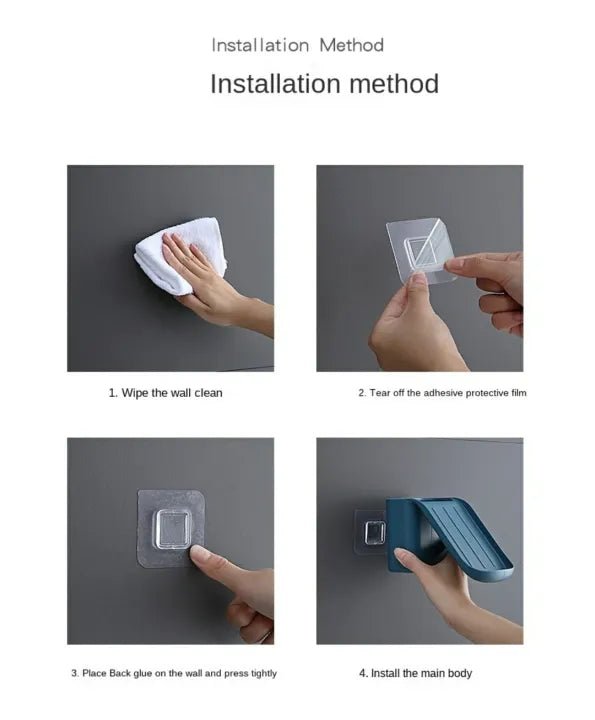 Installation Method

Installation method

1. Wipe the wall clean

2. Tear off the adhesive protective film

3. Place Back glue on the wall and press tightly

4. Install the main body